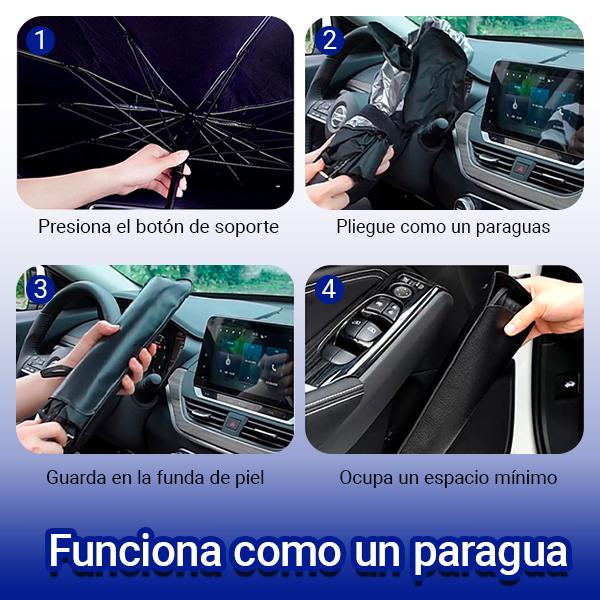 1
Presiona el botón de soporte

2
Pliegue como un paraguas

3
Guarda en la funda de piel

4
Ocupa un espacio mínimo

Funciona como un paragua