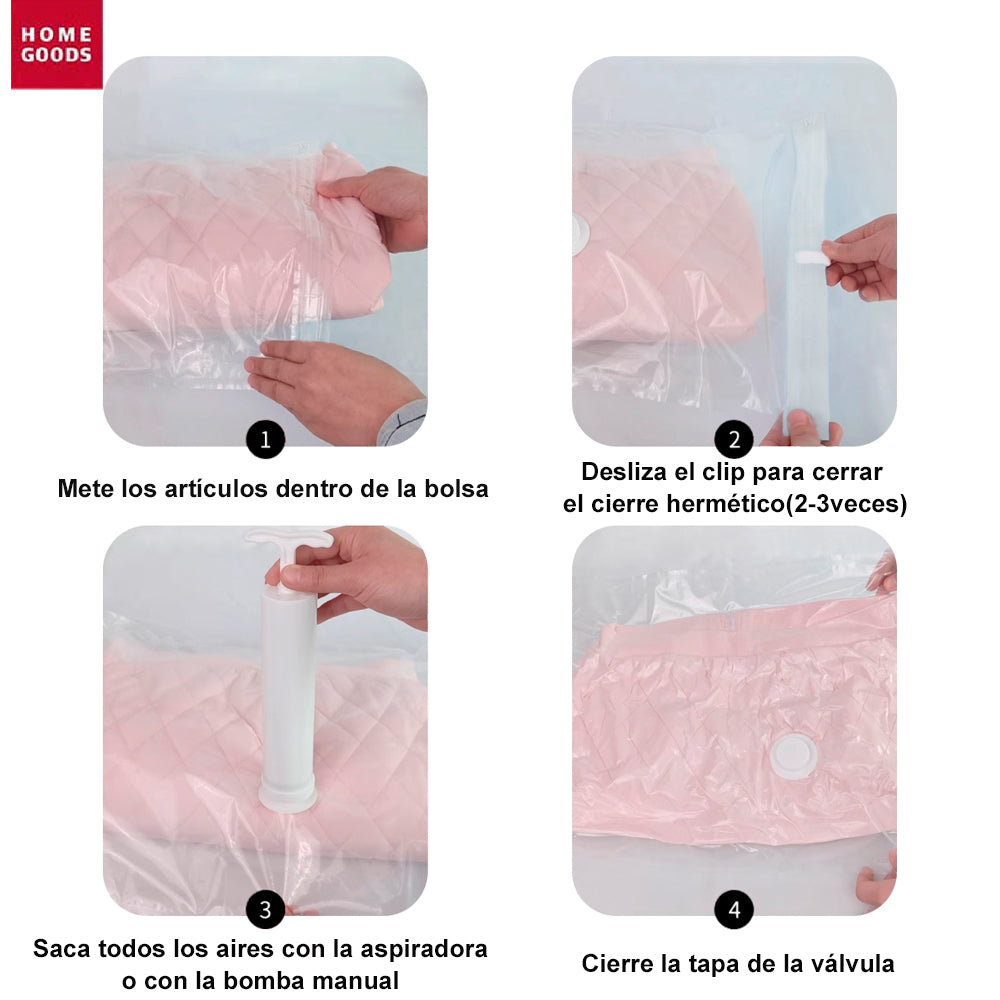 HOME GOODS

1

Mete los artículos dentro de la bolsa

2

Desliza el clip para cerrar el cierre hermético(2-3veces)

3

Saca todos los aires con la aspiradora o con la bomba manual

4

Cierre la tapa de la válvula