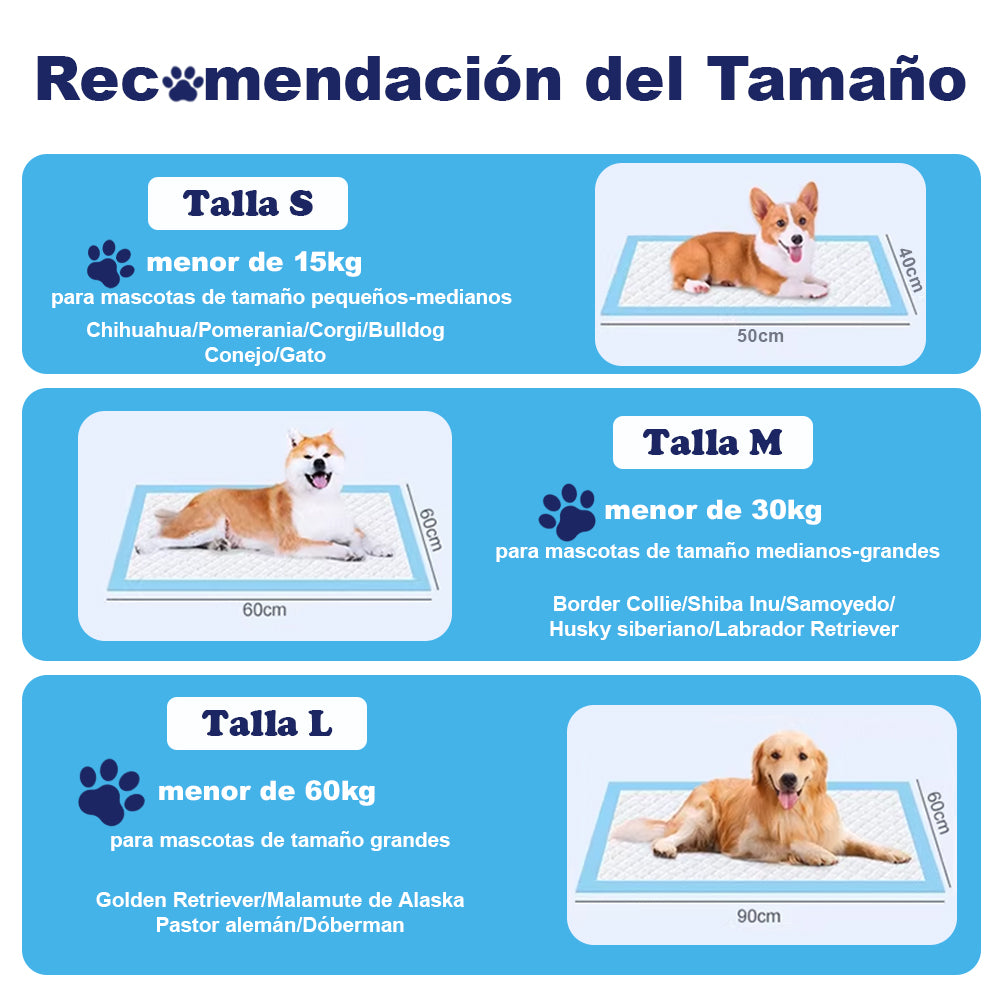 Recomendación del Tamaño

Talla S

menor de 15kg
para mascotas de tamaño pequeños-medianos
Chihuahua/Pomerania/Corgi/Bulldog
Conejo/Gato

40cm
50cm

60cm
60cm

Talla M

menor de 30kg
para mascotas de tamaño medianos-grandes

Border Collie/Shiba Inu/Samoyedo/
Husky siberiano/Labrador Retriever

Talla L

menor de 60kg
para mascotas de tamaño grandes

Golden Retriever/Malamute de Alaska
Pastor alemán/Dóberman

60cm
90cm